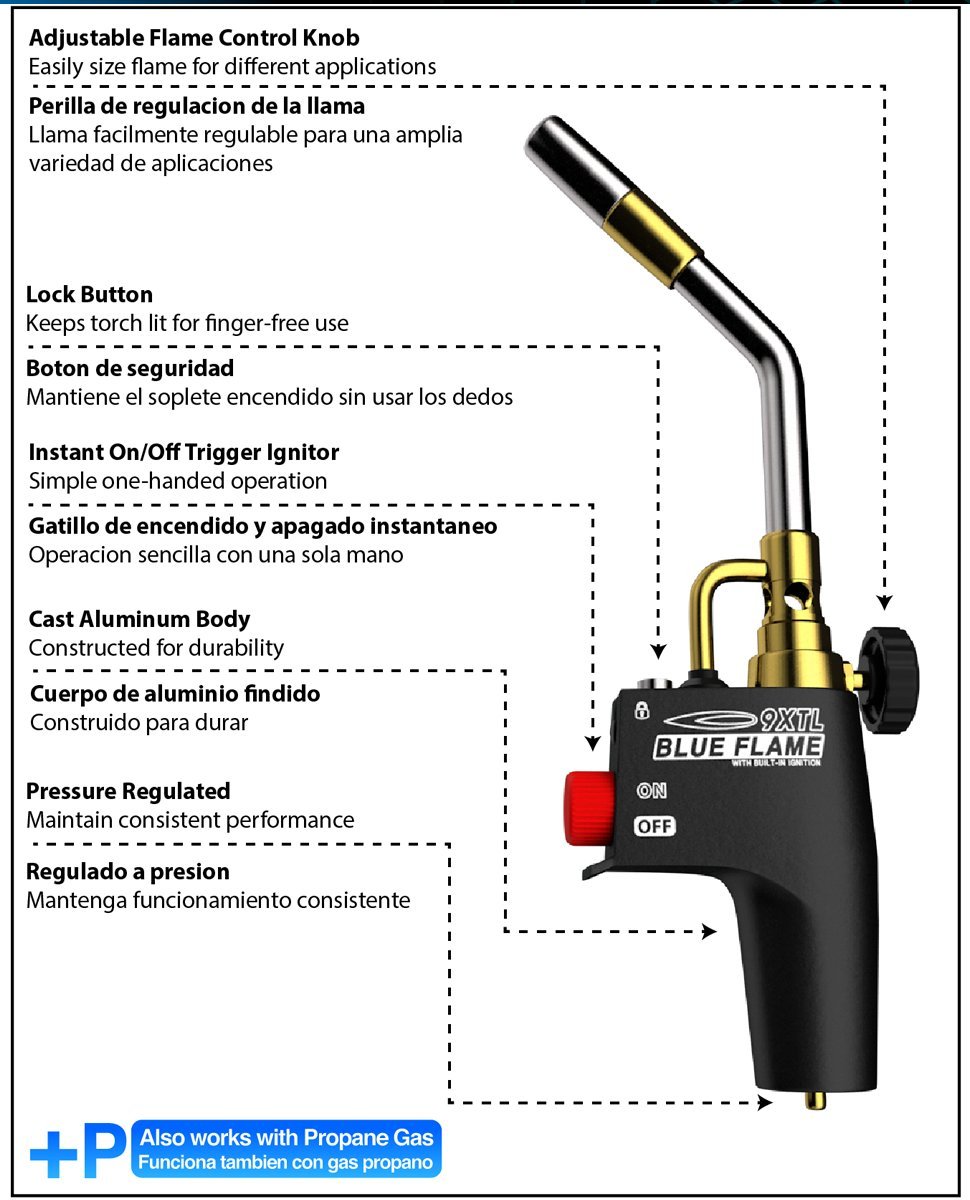 **Adjustable Flame Control Knob**
Easily size flame for different applications

**Perilla de regulacion de la llama**
Llama facilmente regulable para una amplia variedad de aplicaciones

**Lock Button**
Keeps torch lit for finger-free use

**Boton de seguridad**
Mantiene el soplete encendido sin usar los dedos

**Instant On/Off Trigger Ignitor**
Simple one-handed operation

**Gatillo de encendido y apagado instantaneo**
Operacion sencilla con una sola mano

**Cast Aluminum Body**
Constructed for durability

**Cuerpo de aluminio findido**
Construido para durar

**Pressure Regulated**
Maintain consistent performance

**Regulado a presion**
Mantenga funcionamiento consistente

9XTL
BLUE FLAME
WITH BUILT-IN IGNITION
ON
OFF

+P Also works with Propane Gas
Funciona tambien con gas propano